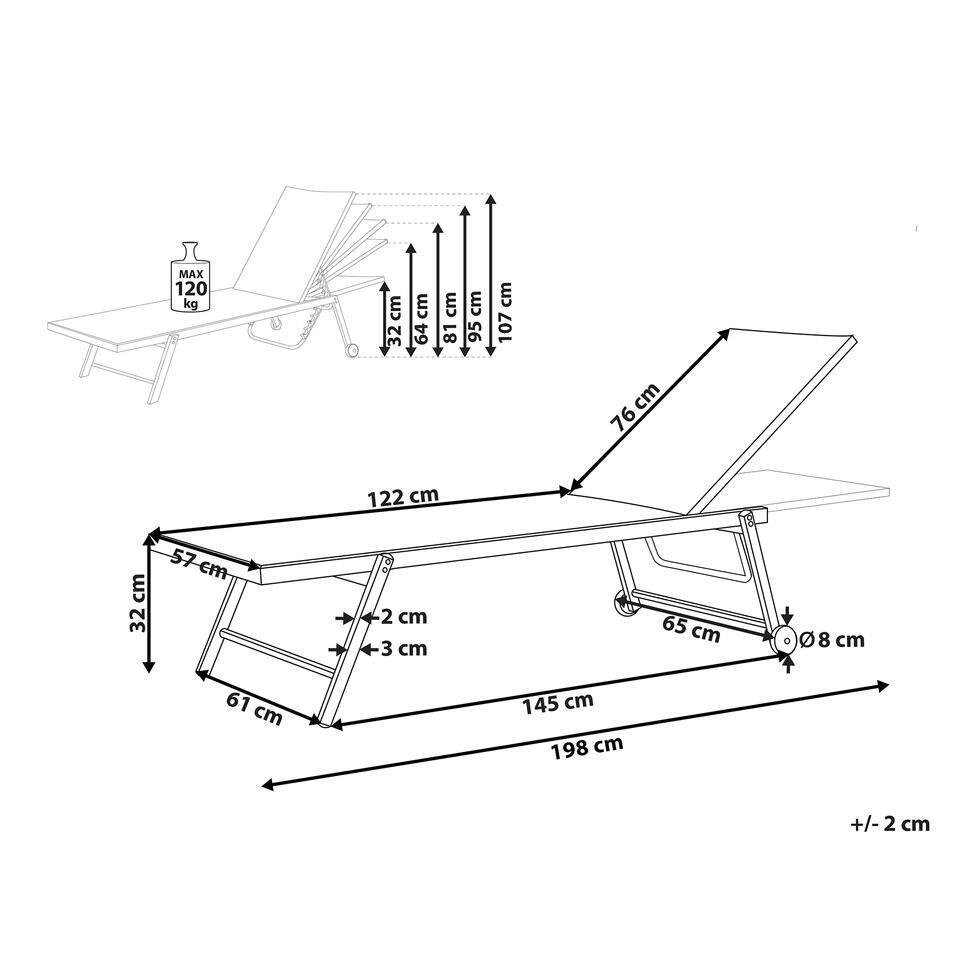 MAX
120
kg

32 cm
64 cm
81 cm
95 cm
107 cm

76 cm
122 cm
57 cm
32 cm
2 cm
3 cm
65 cm
Ø 8 cm
61 cm
145 cm
198 cm

+/- 2 cm