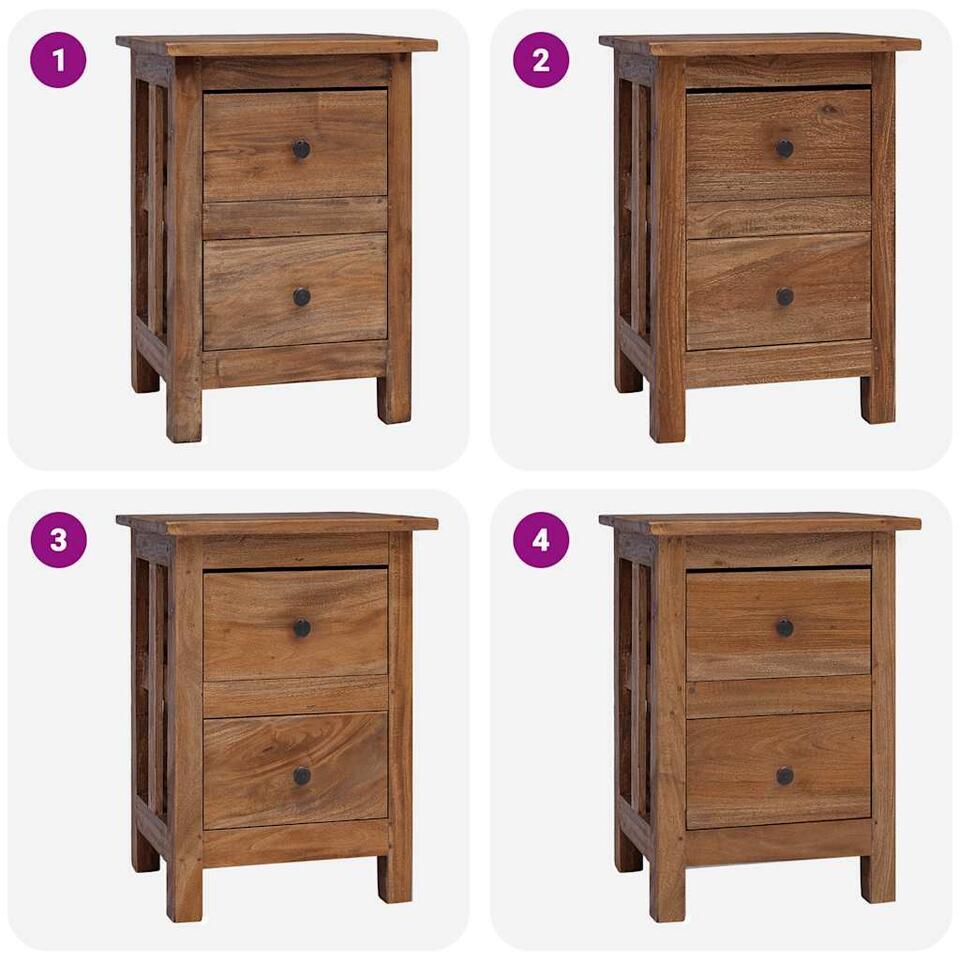 1

2

3

4