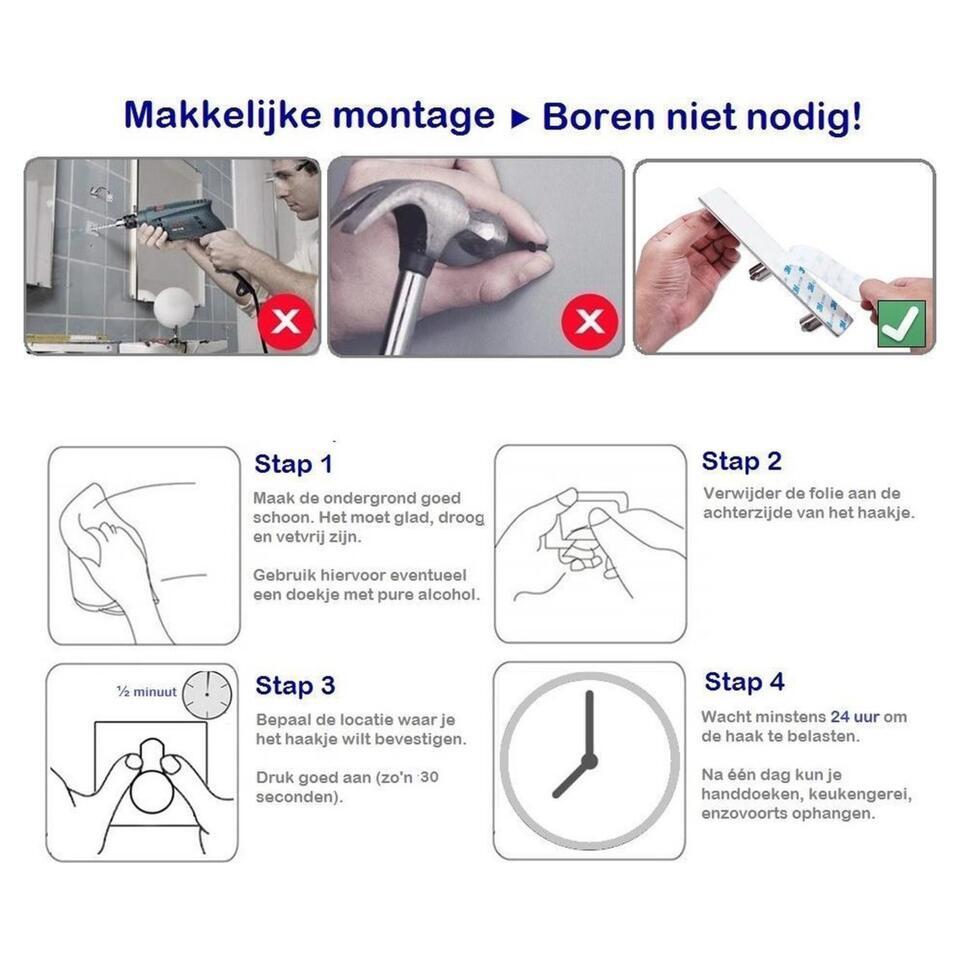 Makkelijke montage ► Boren niet nodig!

Stap 1

Maak de ondergrond goed schoon. Het moet glad, droog en vetvrij zijn.

Gebruik hiervoor eventueel een doekje met pure alcohol.

Stap 2

Verwijder de folie aan de achterzijde van het haakje.

½ minuut

Stap 3

Bepaal de locatie waar je het haakje wilt bevestigen.

Druk goed aan (zo'n 30 seconden).

Stap 4

Wacht minstens 24 uur om de haak te belasten.

Na één dag kun je handdoeken, keukengerei, enzovoorts ophangen.