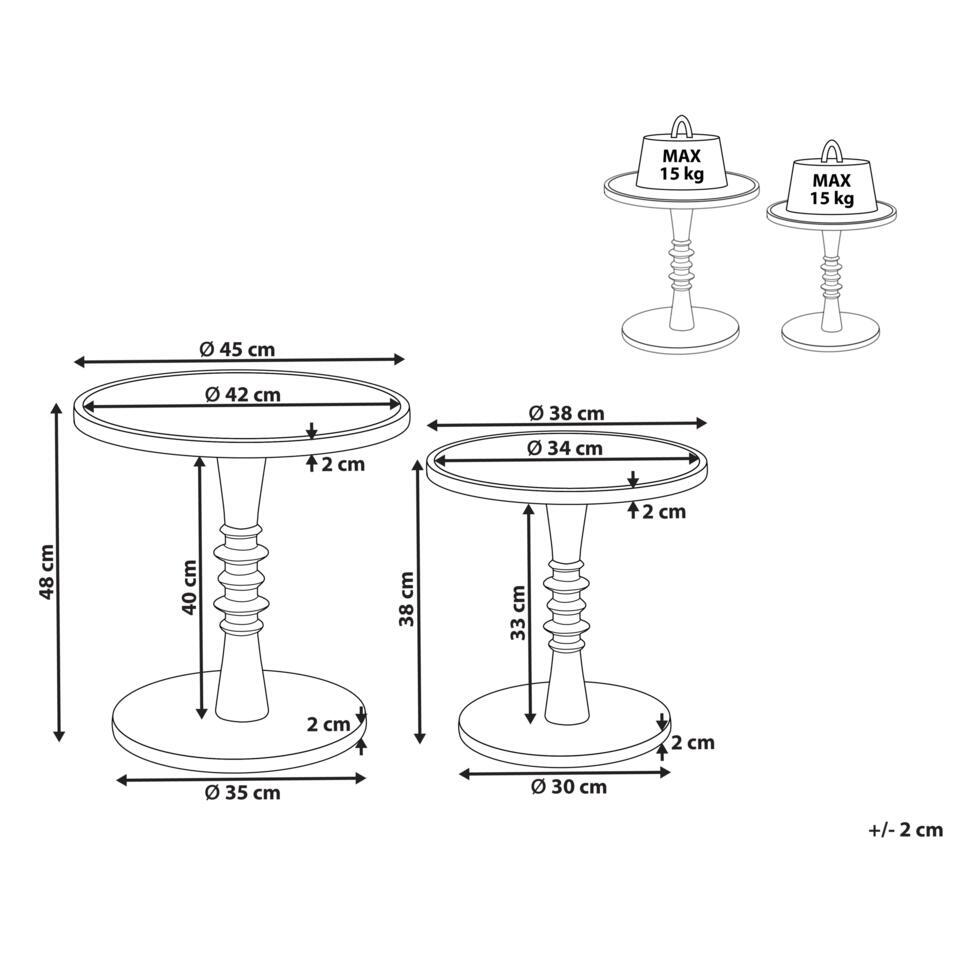 MAX
15 kg

MAX
15 kg

Ø 45 cm
Ø 42 cm
2 cm
48 cm
40 cm
2 cm
Ø 35 cm

Ø 38 cm
Ø 34 cm
2 cm
38 cm
33 cm
2 cm
Ø 30 cm

+/- 2 cm